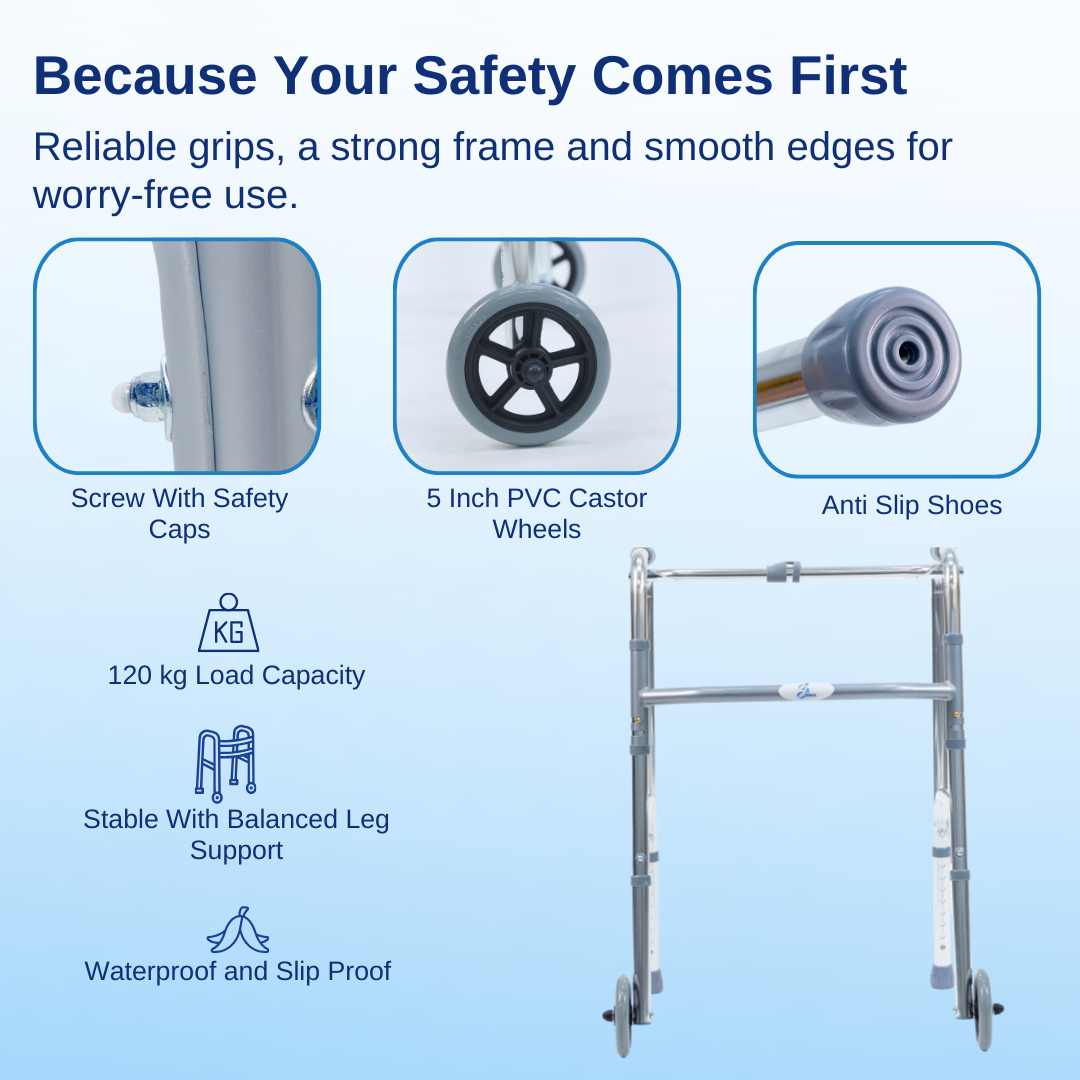 Because Your Safety Comes First

Reliable grips, a strong frame and smooth edges for worry-free use.

Screw With Safety Caps

5 Inch PVC Castor Wheels

Anti Slip Shoes

KG

120 kg Load Capacity

Stable With Balanced Leg Support

Waterproof and Slip Proof