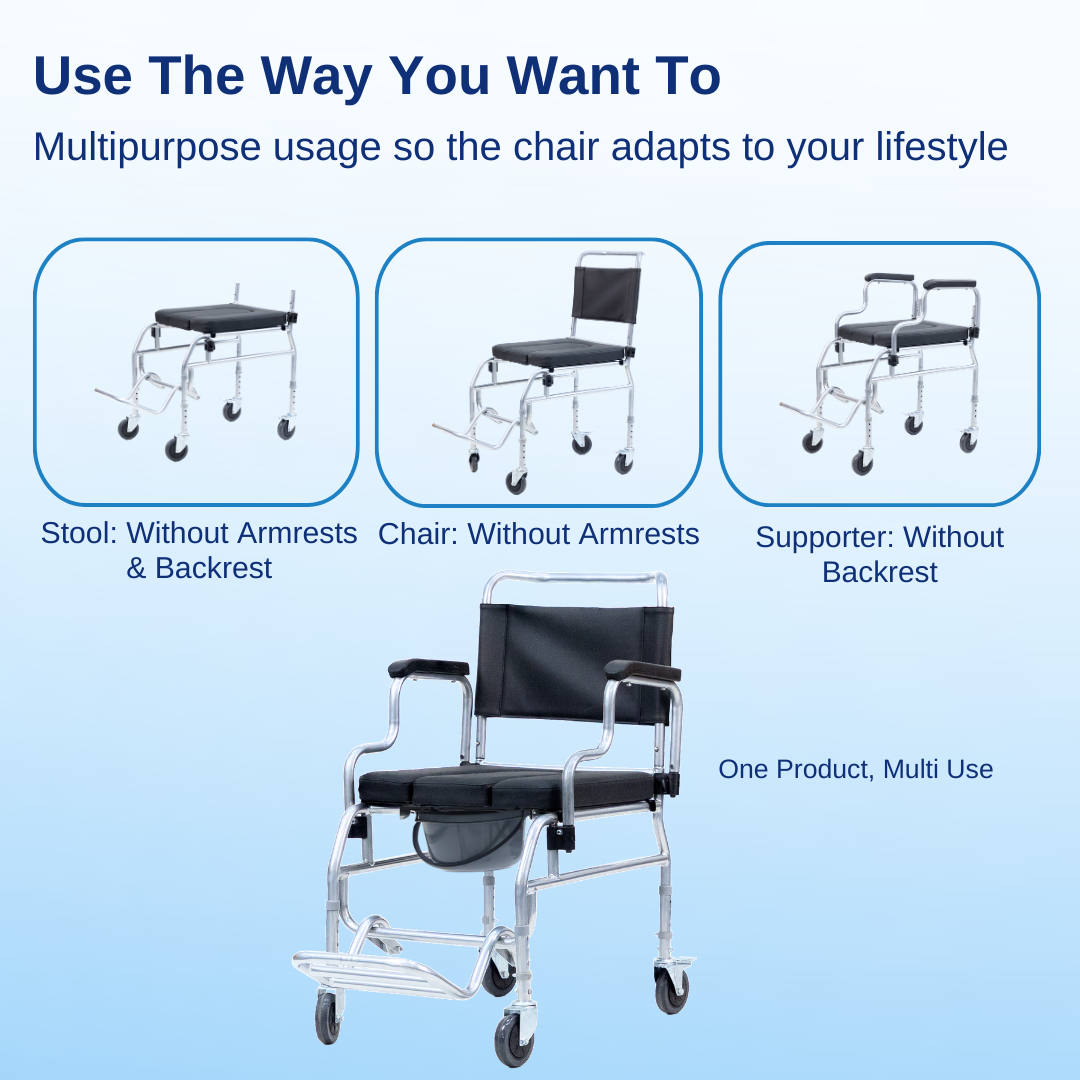 Use The Way You Want To

Multipurpose usage so the chair adapts to your lifestyle

Stool: Without Armrests & Backrest

Chair: Without Armrests

Supporter: Without Backrest

One Product, Multi Use