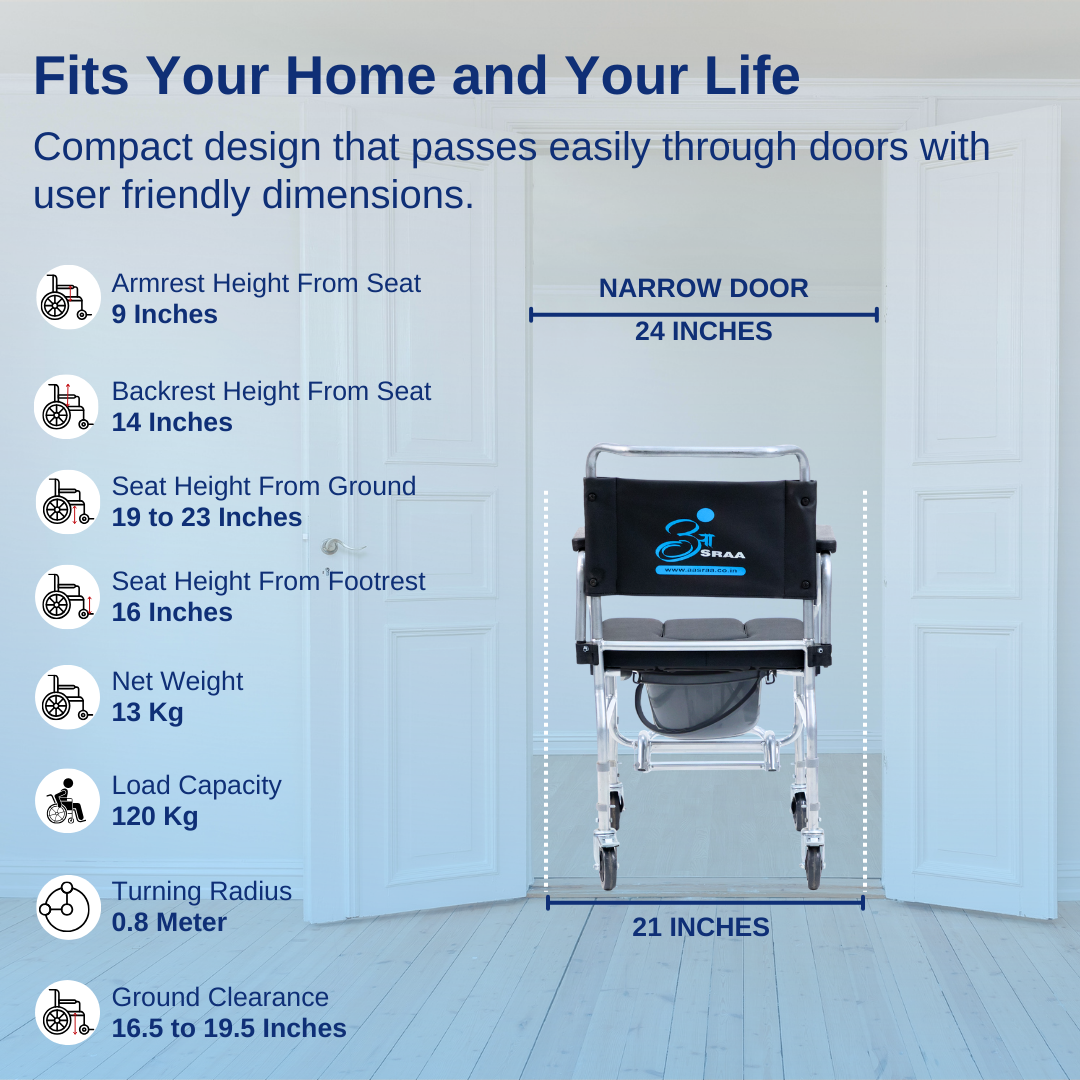 Fits Your Home and Your Life

Compact design that passes easily through doors with user friendly dimensions.

Armrest Height From Seat
9 Inches

Backrest Height From Seat
14 Inches

Seat Height From Ground
19 to 23 Inches

Seat Height From Footrest
16 Inches

Net Weight
13 Kg

Load Capacity
120 Kg

Turning Radius
0.8 Meter

Ground Clearance
16.5 to 19.5 Inches

NARROW DOOR
24 INCHES

आ SRAA
www.aasraa.co.in

21 INCHES