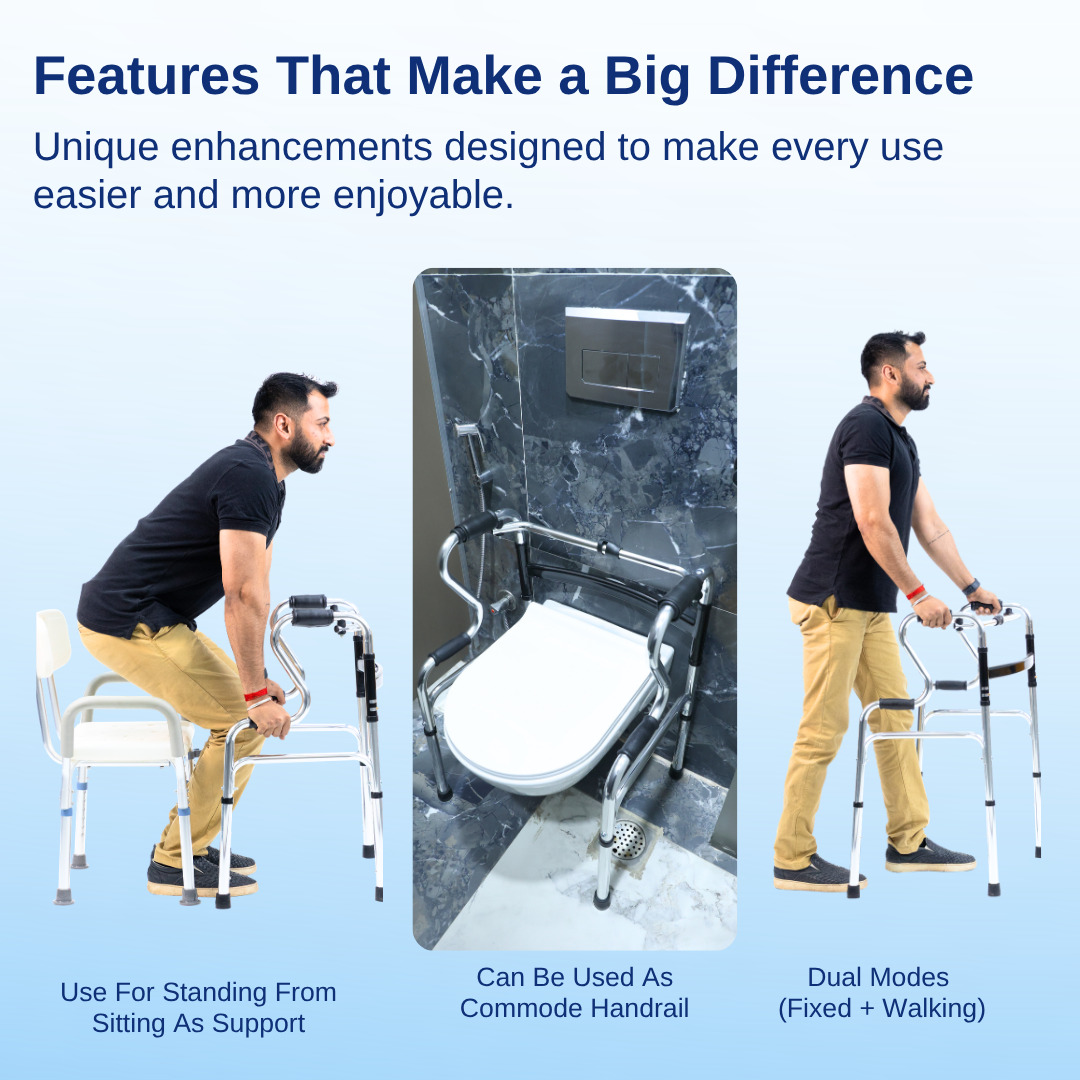 Features That Make a Big Difference

Unique enhancements designed to make every use easier and more enjoyable.

Use For Standing From Sitting As Support

Can Be Used As Commode Handrail

Dual Modes (Fixed + Walking)